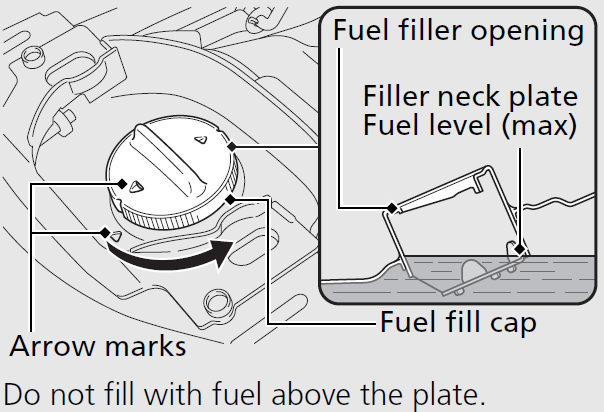 Fuel filler opening

Filler neck plate
Fuel level (max)

Fuel fill cap

Arrow marks

Do not fill with fuel above the plate.