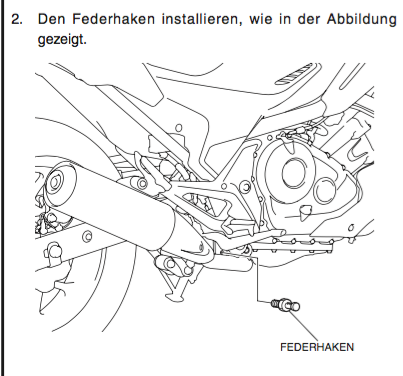 2. Den Federhaken installieren, wie in der Abbildung gezeigt.

FEDERHAKEN