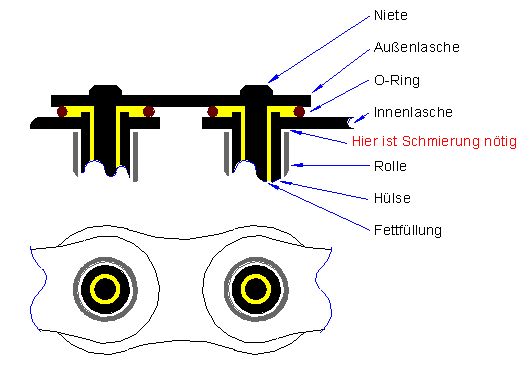 Niete
Außenlasche
O-Ring
Innenlasche
Hier ist Schmierung nötig
Rolle
Hülse
Fettfüllung