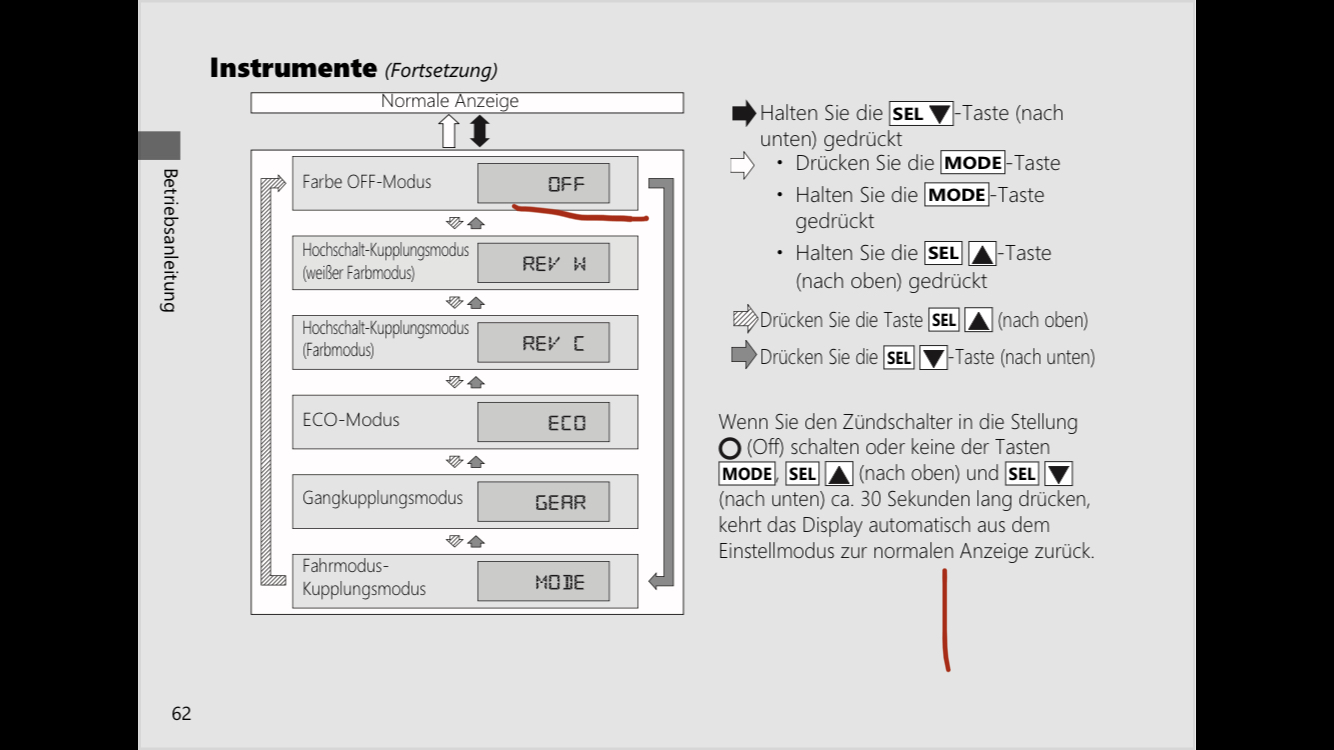 Instrumente (Fortsetzung)

Betriebsanleitung

Normale Anzeige

Farbe OFF-Modus OFF

Hochschalt-Kupplungsmodus (weißer Farbmodus) REV W

Hochschalt-Kupplungsmodus (Farbmodus) REV C

ECO-Modus ECO

Gangkupplungsmodus GEAR

Fahrmodus-Kupplungsmodus MODE

Halten Sie die SEL ▼-Taste (nach unten) gedrückt

• Drücken Sie die MODE-Taste

• Halten Sie die MODE-Taste gedrückt

• Halten Sie die SEL ▲-Taste (nach oben) gedrückt

Drücken Sie die Taste SEL ▲ (nach oben)

Drücken Sie die SEL ▼-Taste (nach unten)

Wenn Sie den Zündschalter in die Stellung ○ (Off) schalten oder keine der Tasten MODE, SEL ▲ (nach oben) und SEL ▼ (nach unten) ca. 30 Sekunden lang drücken, kehrt das Display automatisch aus dem Einstellmodus zur normalen Anzeige zurück.

62