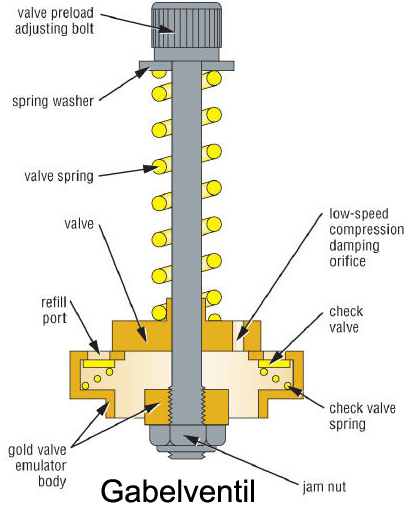 valve preload adjusting bolt

spring washer

valve spring

valve

low-speed compression damping orifice

refill port

check valve

check valve spring

gold valve emulator body

jam nut

Gabelventil