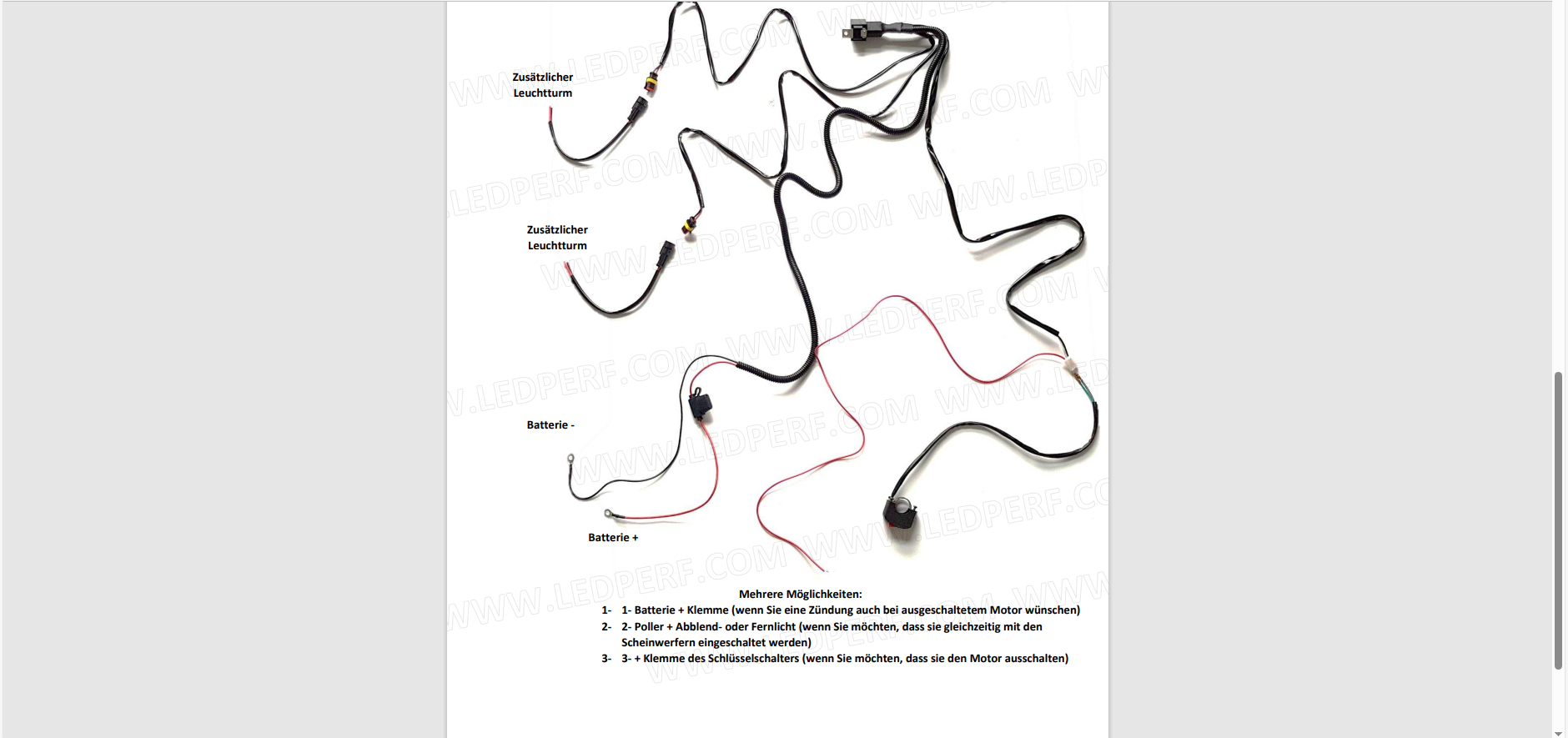 Zusätzlicher Leuchtturm

Zusätzlicher Leuchtturm

Batterie -

Batterie +

WWW.LEDPERF.COM

Mehrere Möglichkeiten:

1- 1- Batterie + Klemme (wenn Sie eine Zündung auch bei ausgeschaltetem Motor wünschen)
2- 2- Poller + Abblend- oder Fernlicht (wenn Sie möchten, dass sie gleichzeitig mit den Scheinwerfern eingeschaltet werden)
3- 3- + Klemme des Schlüsselschalters (wenn Sie möchten, dass sie den Motor ausschalten)