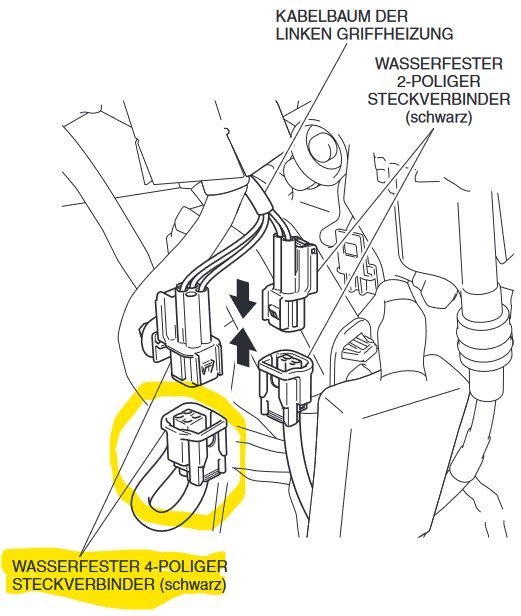 KABELBAUM DER
LINKEN GRIFFHEIZUNG

WASSERFESTER
2-POLIGER
STECKVERBINDER
(schwarz)

WASSERFESTER 4-POLIGER
STECKVERBINDER (schwarz)