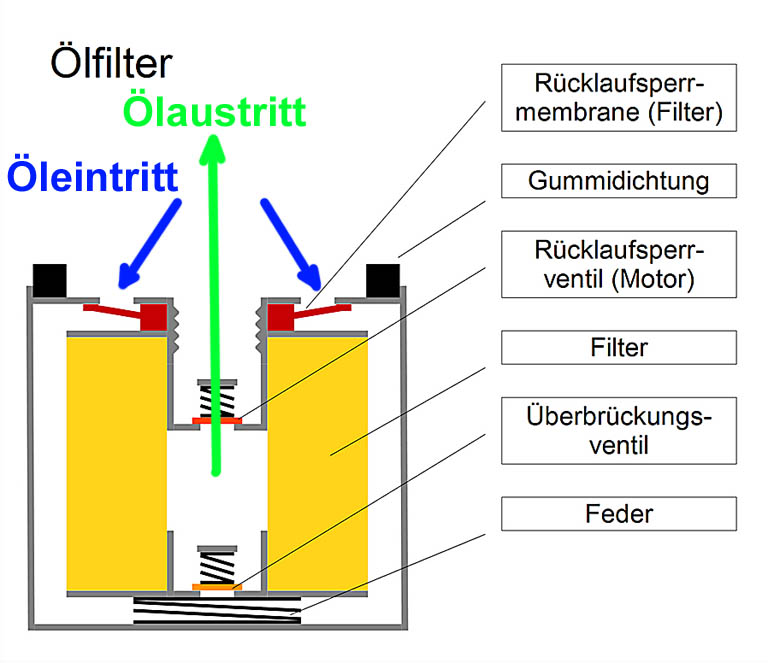 Ölfilter

Ölaustritt

Öleintritt

Rücklaufsperrmembrane (Filter)

Gummidichtung

Rücklaufsperrventil (Motor)

Filter

Überbrückungsventil

Feder