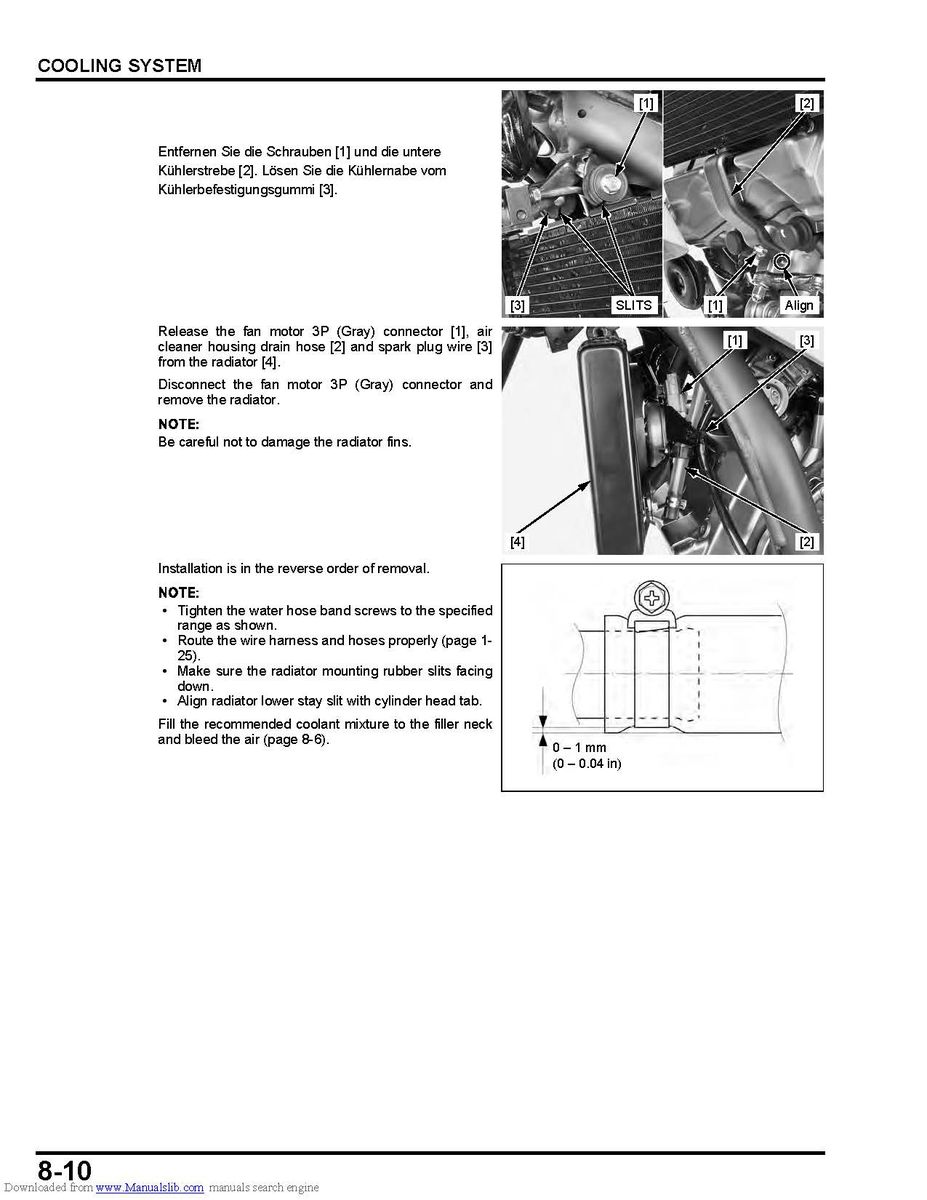 COOLING SYSTEM

Entfernen Sie die Schrauben [1] und die untere Kühlerstrebe [2]. Lösen Sie die Kühlernabe vom Kühlerbefestigungsgummi [3].

[1]
[2]
[3]
SLITS
[1]
Align

Release the fan motor 3P (Gray) connector [1], air cleaner housing drain hose [2] and spark plug wire [3] from the radiator [4].

Disconnect the fan motor 3P (Gray) connector and remove the radiator.

NOTE:
Be careful not to damage the radiator fins.

[1]
[3]
[4]
[2]

Installation is in the reverse order of removal.

NOTE:
• Tighten the water hose band screws to the specified range as shown.
• Route the wire harness and hoses properly (page 1-25).
• Make sure the radiator mounting rubber slits facing down.
• Align radiator lower stay slit with cylinder head tab.

Fill the recommended coolant mixture to the filler neck and bleed the air (page 8-6).

0 – 1 mm
(0 – 0.04 in)

8-10

Downloaded from www.Manualslib.com manuals search engine