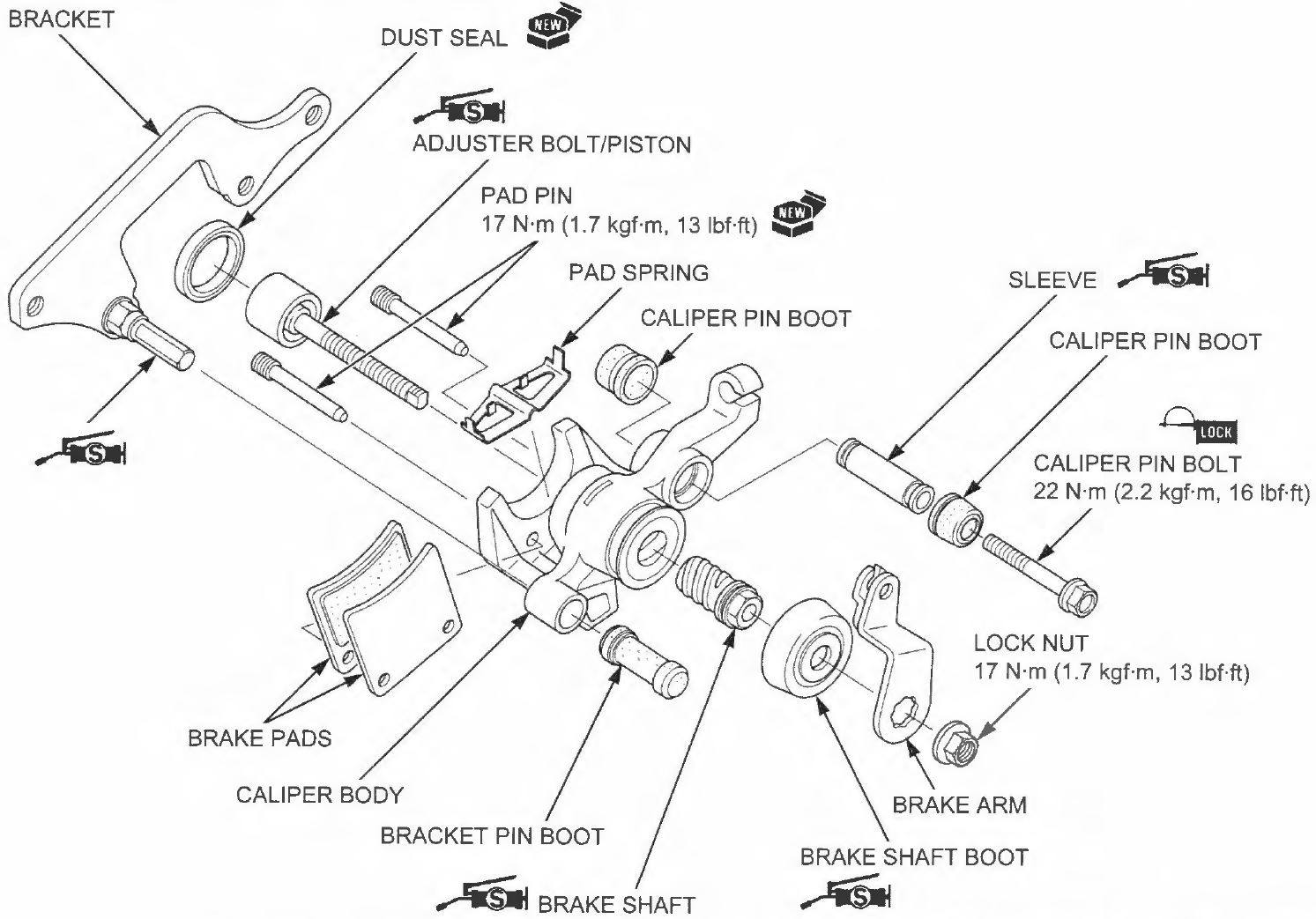 BRACKET

DUST SEAL NEW

S

ADJUSTER BOLT/PISTON

PAD PIN
17 N·m (1.7 kgf·m, 13 lbf·ft) NEW

PAD SPRING

CALIPER PIN BOOT

SLEEVE S

CALIPER PIN BOOT

LOCK

CALIPER PIN BOLT
22 N·m (2.2 kgf·m, 16 lbf·ft)

S

LOCK NUT
17 N·m (1.7 kgf·m, 13 lbf·ft)

BRAKE PADS

CALIPER BODY

BRACKET PIN BOOT

BRAKE ARM

BRAKE SHAFT BOOT

S BRAKE SHAFT

S