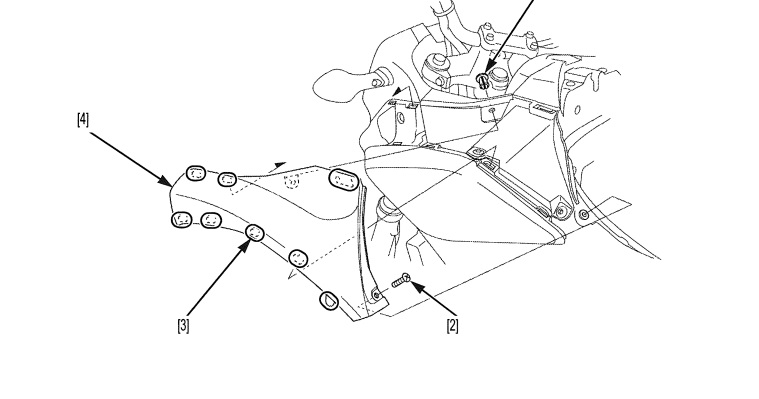 [4]

[3]

[2]