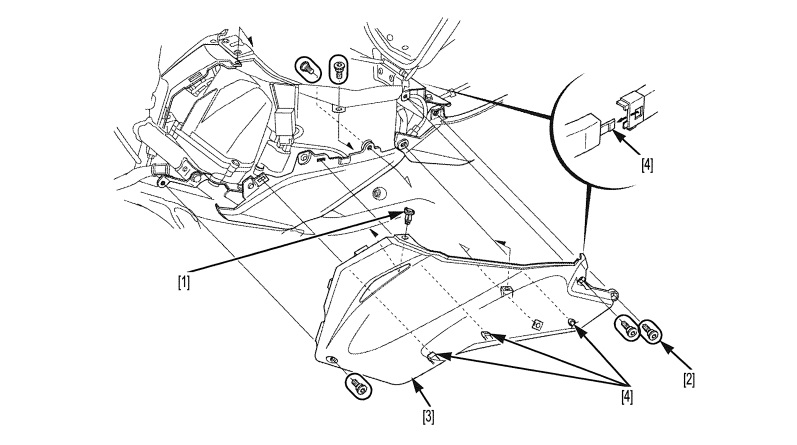 [4]

[1]

[2]

[4]

[3]