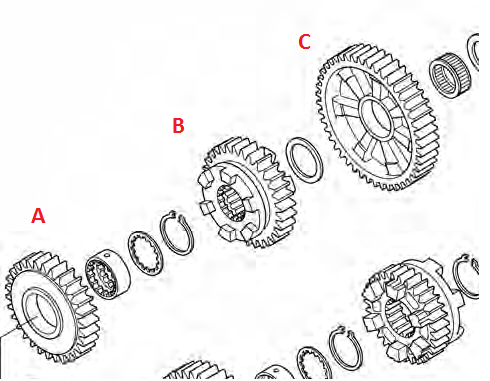 C

B

A